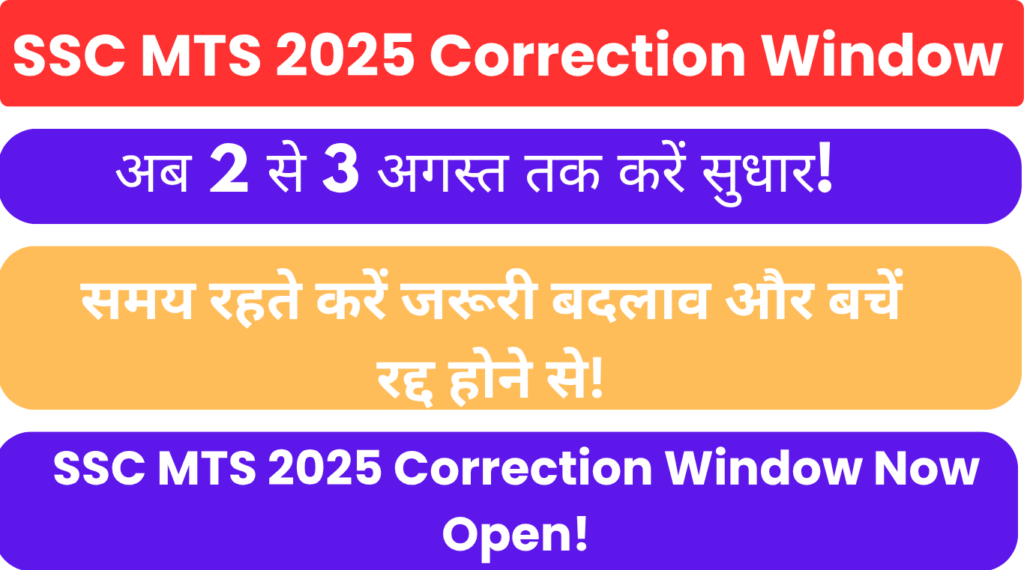 SSC MTS 2025 Correction Window

अब 2 से 3 अगस्त तक करें सुधार!

समय रहते करें जरूरी बदलाव और बचें रद्द होने से!

SSC MTS 2025 Correction Window Now Open!